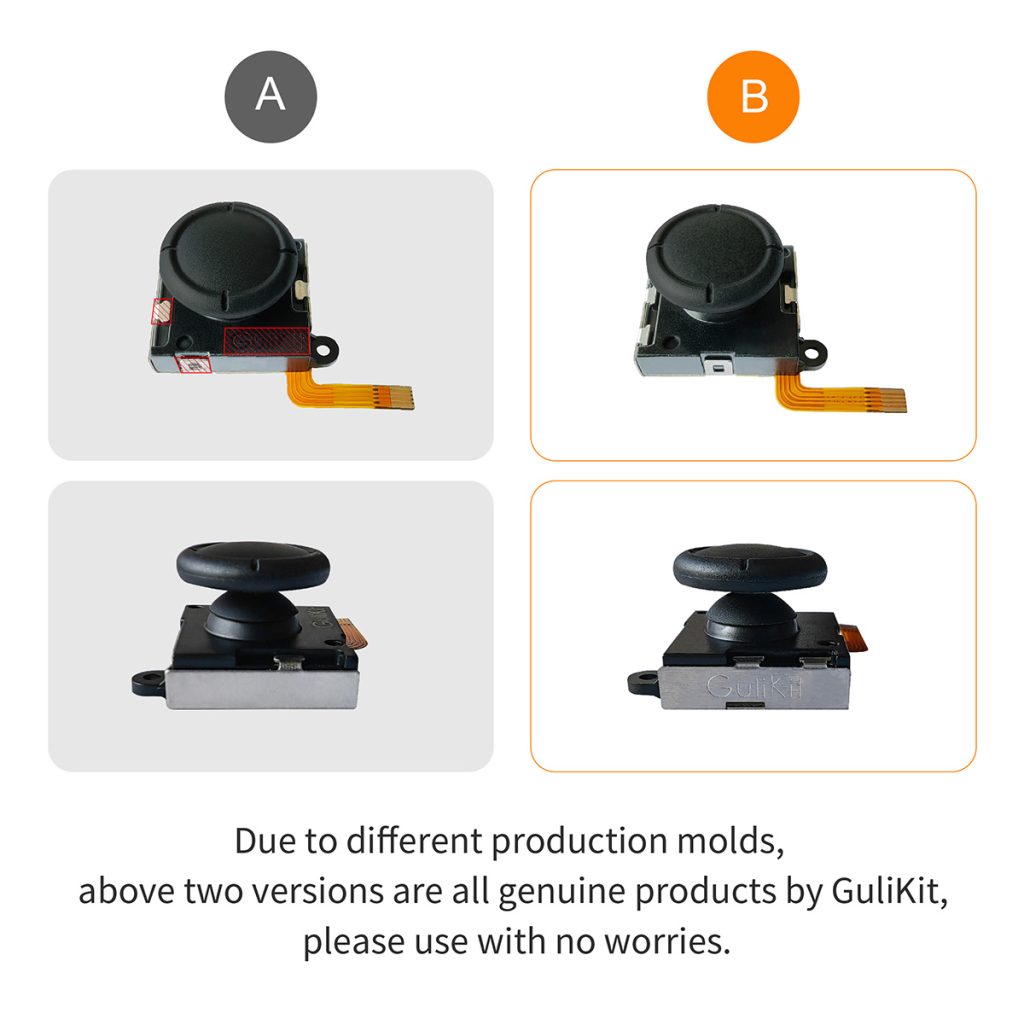 A

B

GuliKit

Due to different production molds,
above two versions are all genuine products by GuliKit,
please use with no worries.